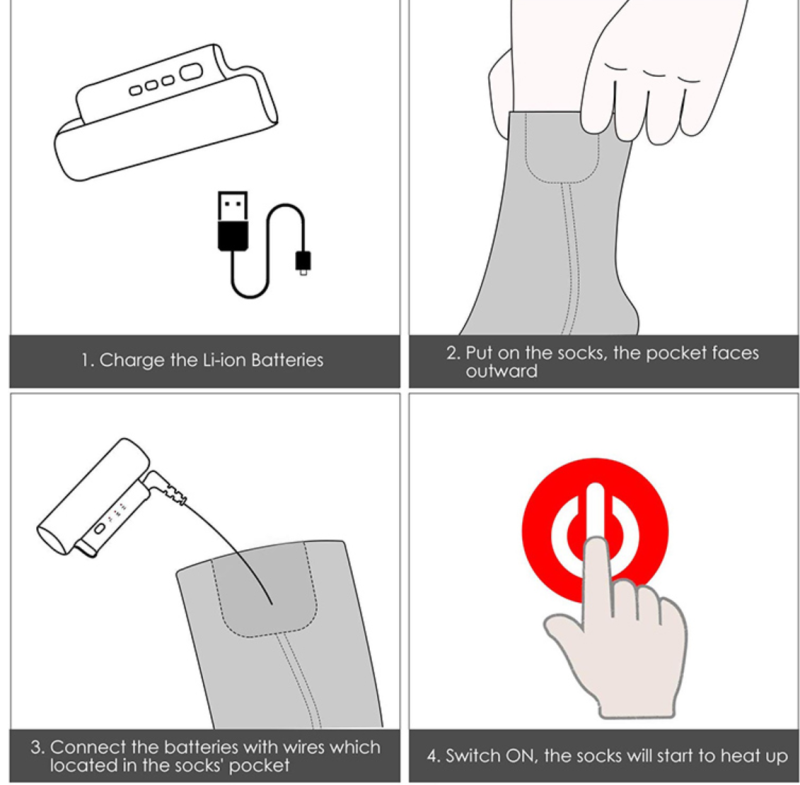 1. Charge the Li-ion Batteries

2. Put on the socks, the pocket faces outward

3. Connect the batteries with wires which located in the socks' pocket

4. Switch ON, the socks will start to heat up